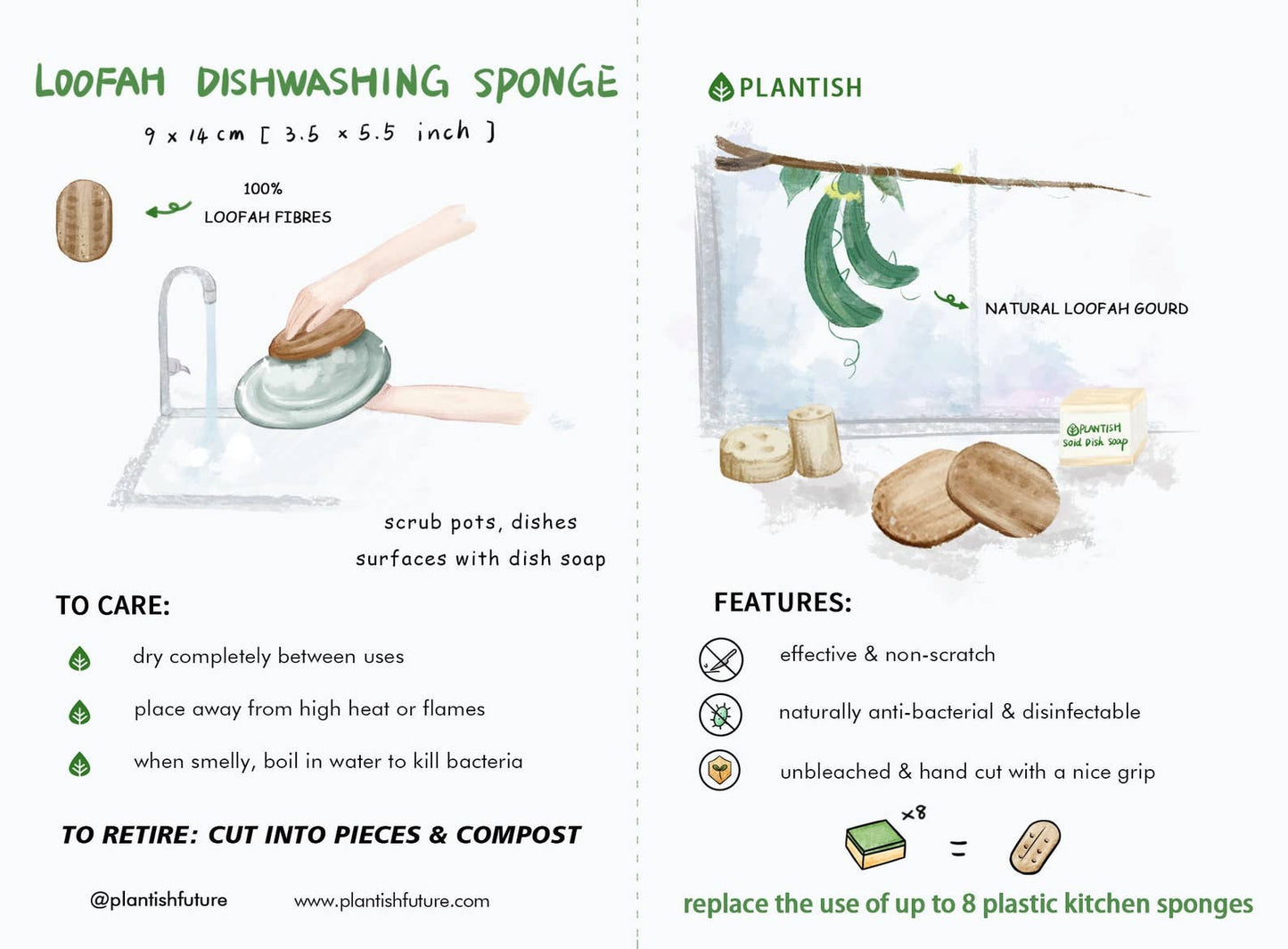 LOOFAH DISHWASHING SPONGE

9 x 14 cm [ 3.5 x 5.5 inch ]

100%
LOOFAH FIBRES

scrub pots, dishes
surfaces with dish soap

TO CARE:

dry completely between uses

place away from high heat or flames

when smelly, boil in water to kill bacteria

TO RETIRE: CUT INTO PIECES & COMPOST

@plantishfuture www.plantishfuture.com

PLANTISH

NATURAL LOOFAH GOURD

PLANTISH
Solid Dish Soap

FEATURES:

effective & non-scratch

naturally anti-bacterial & disinfectable

unbleached & hand cut with a nice grip

x8 =

replace the use of up to 8 plastic kitchen sponges